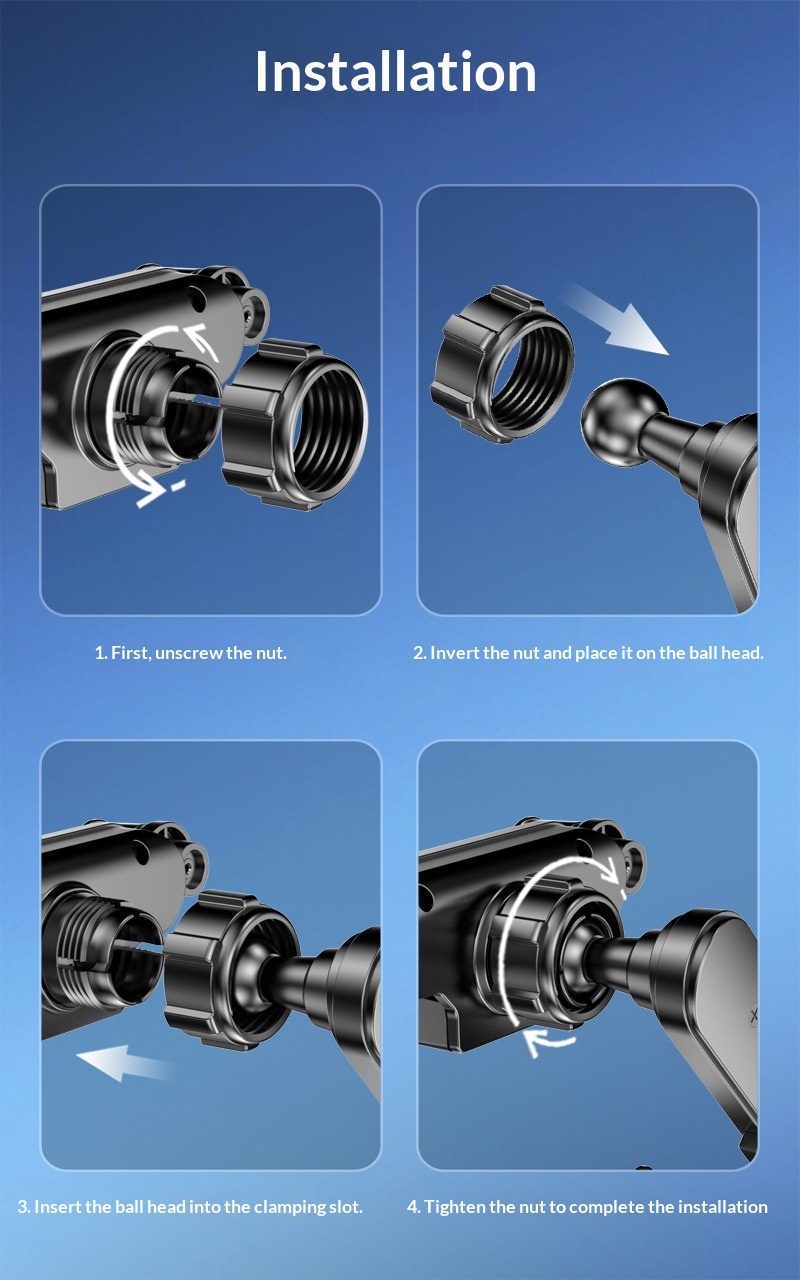 Installation

1. First, unscrew the nut.

2. Invert the nut and place it on the ball head.

3. Insert the ball head into the clamping slot.

4. Tighten the nut to complete the installation